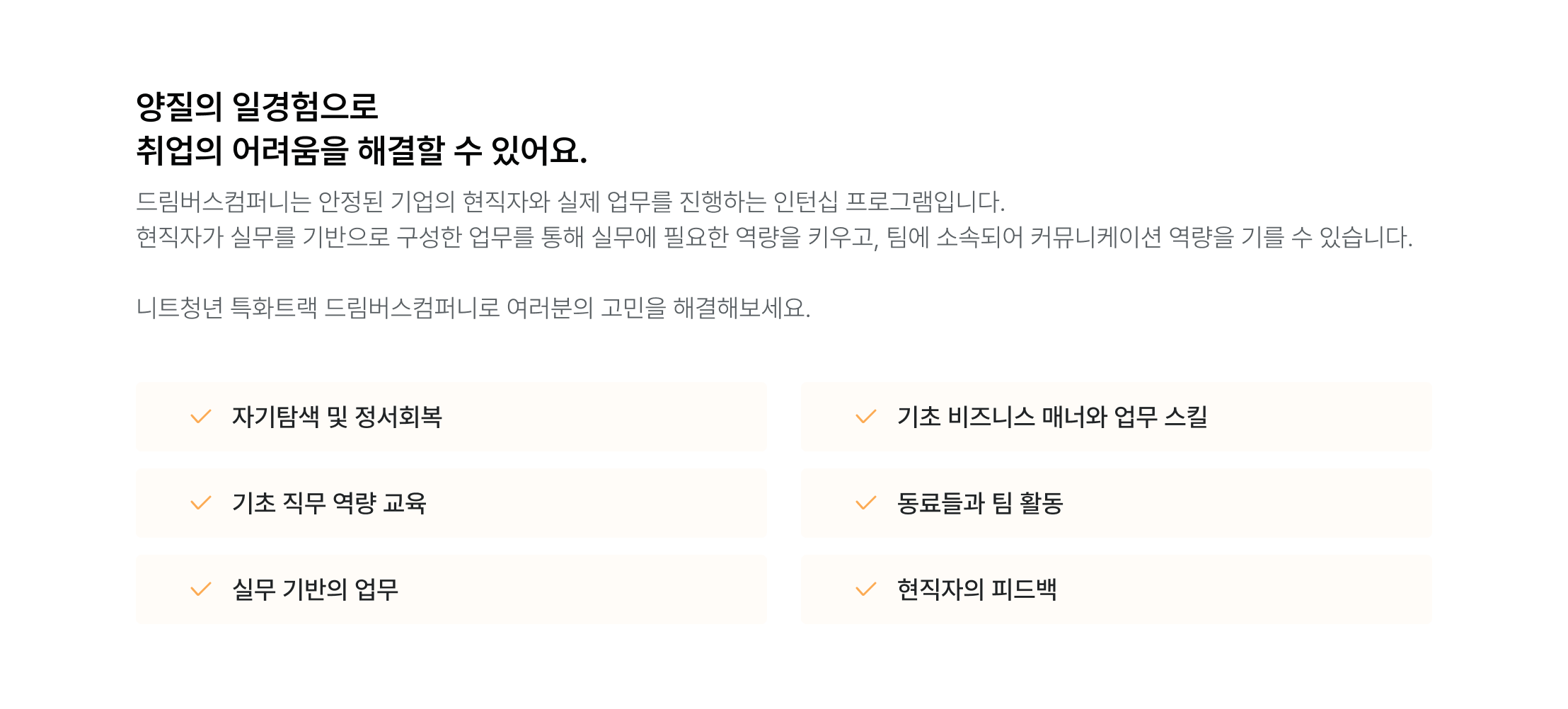 양질의 일경험으로
취업의 어려움을 해결할 수 있어요.

드림버스컴퍼니는 안정된 기업의 현직자와 실제 업무를 진행하는 인턴십 프로그램입니다.
현직자가 실무를 기반으로 구성한 업무를 통해 실무에 필요한 역량을 키우고, 팀에 소속되어 커뮤니케이션 역량을 기를 수 있습니다.

니트청년 특화트랙 드림버스컴퍼니로 여러분의 고민을 해결해보세요.

✓ 자기탐색 및 정서회복

✓ 기초 직무 역량 교육

✓ 실무 기반의 업무

✓ 기초 비즈니스 매너와 업무 스킬

✓ 동료들과 팀 활동

✓ 현직자의 피드백